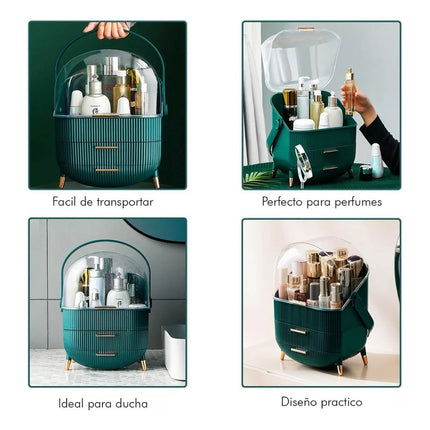 Facil de transportar

Perfecto para perfumes

Ideal para ducha

Diseño practico