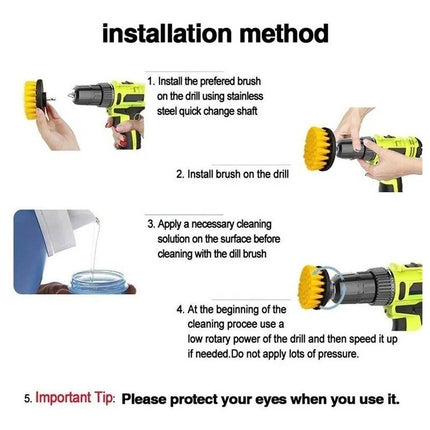 installation method

1. Install the prefered brush on the drill using stainless steel quick change shaft

2. Install brush on the drill

3. Apply a necessary cleaning solution on the surface before cleaning with the dill brush

4. At the beginning of the cleaning procee use a low rotary power of the drill and then speed it up if needed.Do not apply lots of pressure.

5. Important Tip: Please protect your eyes when you use it.