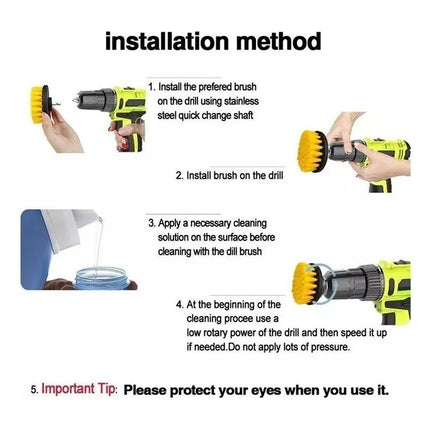 installation method

1. Install the prefered brush on the drill using stainless steel quick change shaft

2. Install brush on the drill

3. Apply a necessary cleaning solution on the surface before cleaning with the dill brush

4. At the beginning of the cleaning procee use a low rotary power of the drill and then speed it up if needed.Do not apply lots of pressure.

5. Important Tip: Please protect your eyes when you use it.